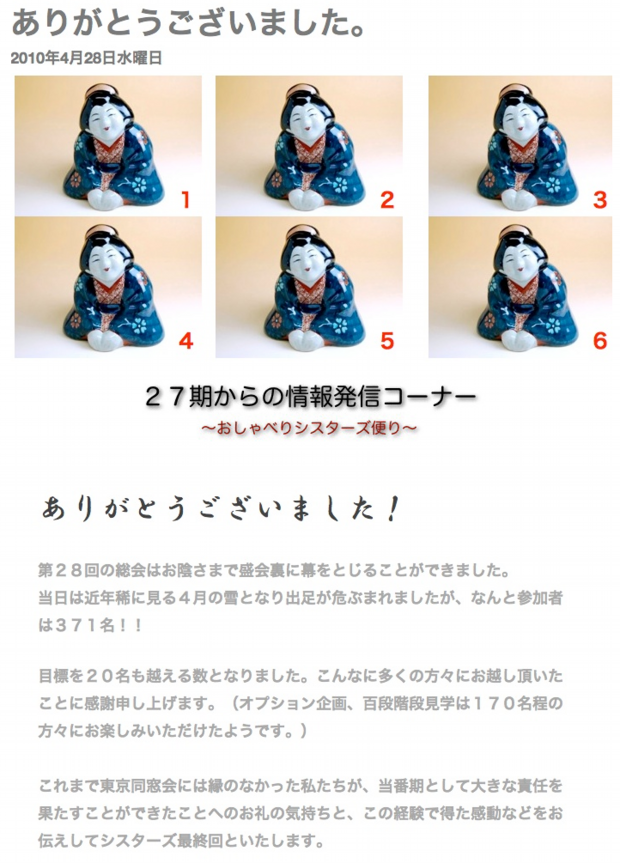 ありがとうございました。

2010年4月28日水曜日

1

2

3

4

5

6

２７期からの情報発信コーナー
〜おしゃべりシスターズ便り〜

ありがとうございました！

第２８回の総会はお陰さまで盛会裏に幕をとじることができました。
当日は近年稀に見る４月の雪となり出足が危ぶまれましたが、なんと参加者は３７１名！！

目標を２０名も越える数となりました。こんなに多くの方々にお越し頂いたことに感謝申し上げます。（オプション企画、百段階段見学は１７０名程の方々にお楽しみいただけたようです。）

これまで東京同窓会には縁のなかった私たちが、当番期として大きな責任を果たすことができたことへのお礼の気持ちと、この経験で得た感動などをお伝えしてシスターズ最終回といたします。